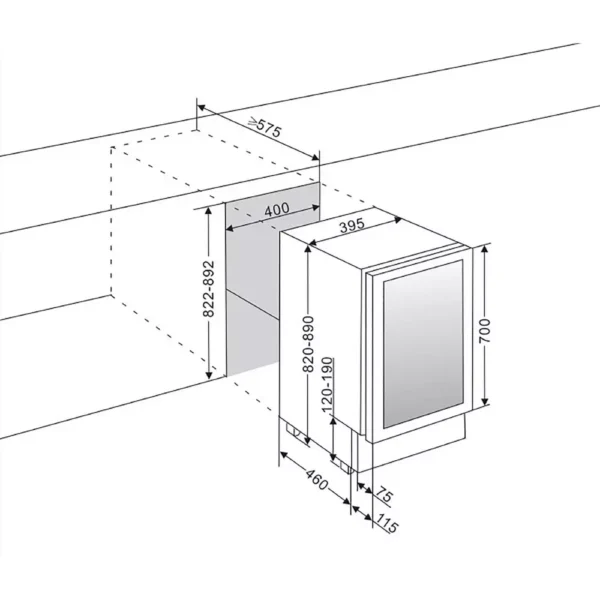 ≥575
400
395
822-892
820-890
120-190
700
460
75
115