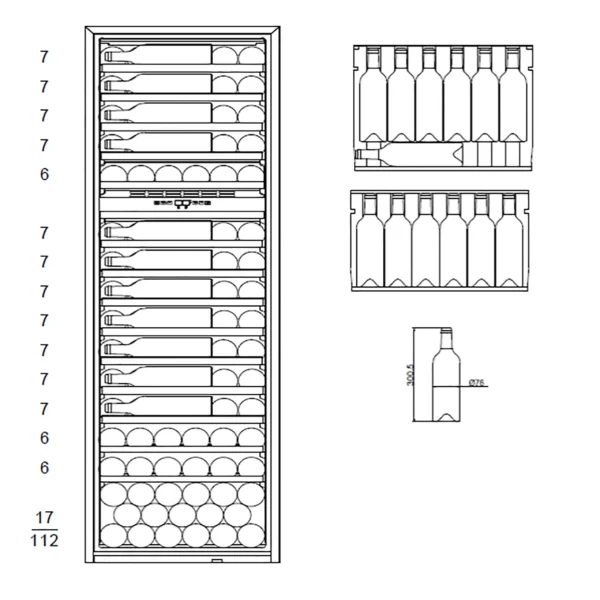 7
7
7
7
6

7
7
7
7
7
7
7
6
6

17
112

300.5
Ø76